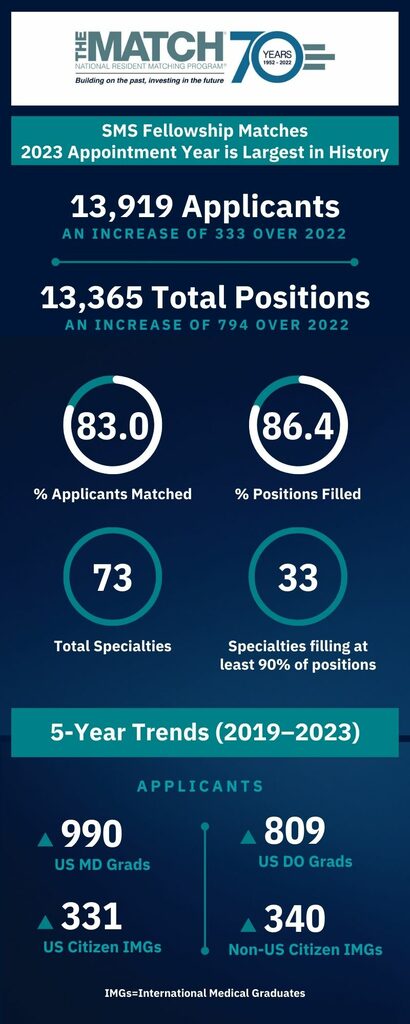 THE MATCH
NATIONAL RESIDENT MATCHING PROGRAM®
70 YEARS 1952 - 2022
Building on the past, investing in the future

SMS Fellowship Matches
2023 Appointment Year is Largest in History

13,919 Applicants
AN INCREASE OF 333 OVER 2022

13,365 Total Positions
AN INCREASE OF 794 OVER 2022

83.0
% Applicants Matched

86.4
% Positions Filled

73
Total Specialties

33
Specialties filling at least 90% of positions

5-Year Trends (2019–2023)

APPLICANTS

▲ 990
US MD Grads

▲ 809
US DO Grads

▲ 331
US Citizen IMGs

▲ 340
Non-US Citizen IMGs

IMGs=International Medical Graduates